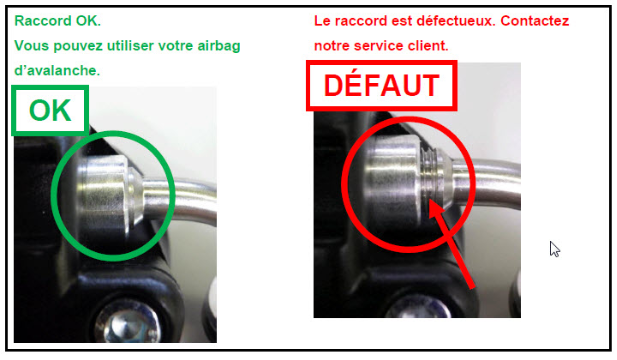 Raccord OK.
Vous pouvez utiliser votre airbag d’avalanche.

OK

Le raccord est défectueux. Contactez notre service client.

DÉFAUT