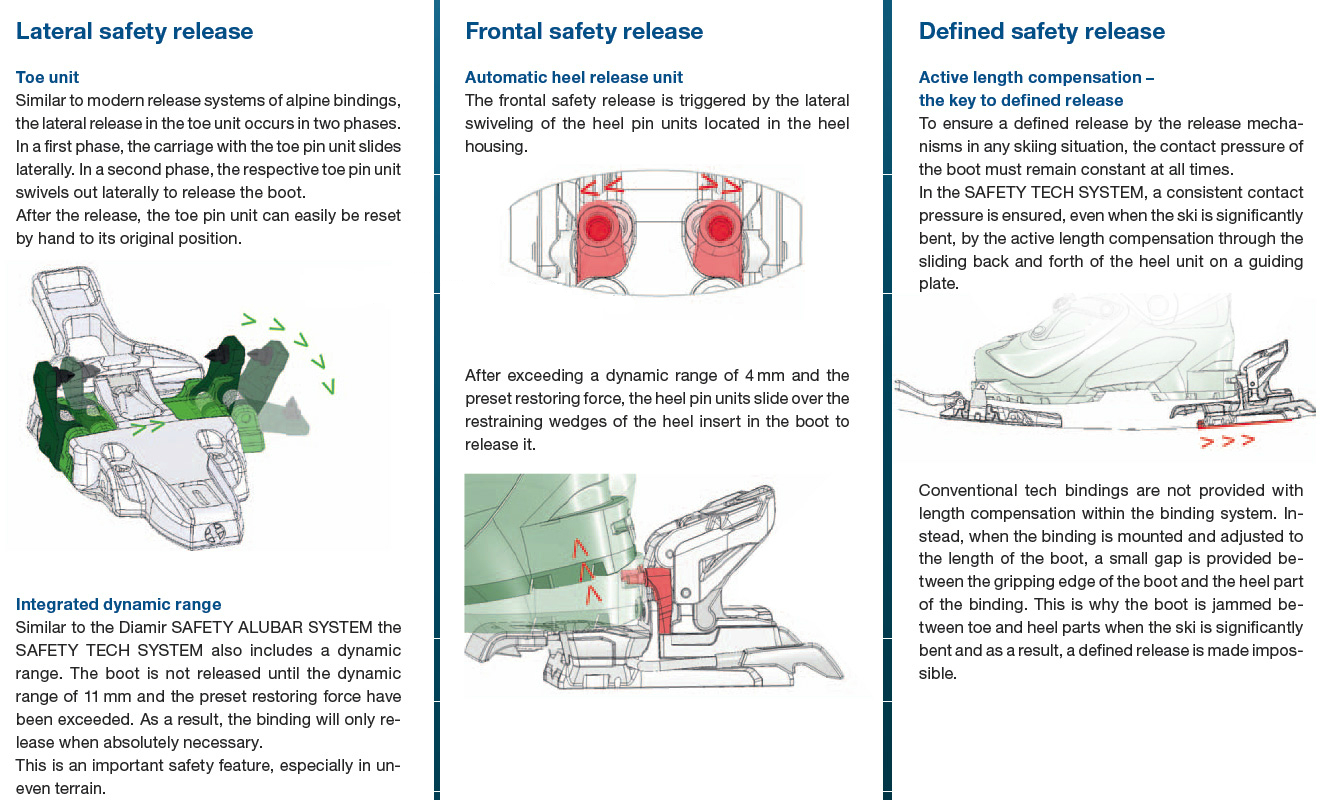 Lateral safety release

Toe unit
Similar to modern release systems of alpine bindings, the lateral release in the toe unit occurs in two phases. In a first phase, the carriage with the toe pin unit slides laterally. In a second phase, the respective toe pin unit swivels out laterally to release the boot.
After the release, the toe pin unit can easily be reset by hand to its original position.

Integrated dynamic range
Similar to the Diamir SAFETY ALUBAR SYSTEM the SAFETY TECH SYSTEM also includes a dynamic range. The boot is not released until the dynamic range of 11 mm and the preset restoring force have been exceeded. As a result, the binding will only release when absolutely necessary.
This is an important safety feature, especially in uneven terrain.

Frontal safety release

Automatic heel release unit
The frontal safety release is triggered by the lateral swiveling of the heel pin units located in the heel housing.

After exceeding a dynamic range of 4 mm and the preset restoring force, the heel pin units slide over the restraining wedges of the heel insert in the boot to release it.

Defined safety release

Active length compensation – the key to defined release
To ensure a defined release by the release mechanisms in any skiing situation, the contact pressure of the boot must remain constant at all times.
In the SAFETY TECH SYSTEM, a consistent contact pressure is ensured, even when the ski is significantly bent, by the active length compensation through the sliding back and forth of the heel unit on a guiding plate.

Conventional tech bindings are not provided with length compensation within the binding system. Instead, when the binding is mounted and adjusted to the length of the boot, a small gap is provided between the gripping edge of the boot and the heel part of the binding. This is why the boot is jammed between toe and heel parts when the ski is significantly bent and as a result, a defined release is made impossible.